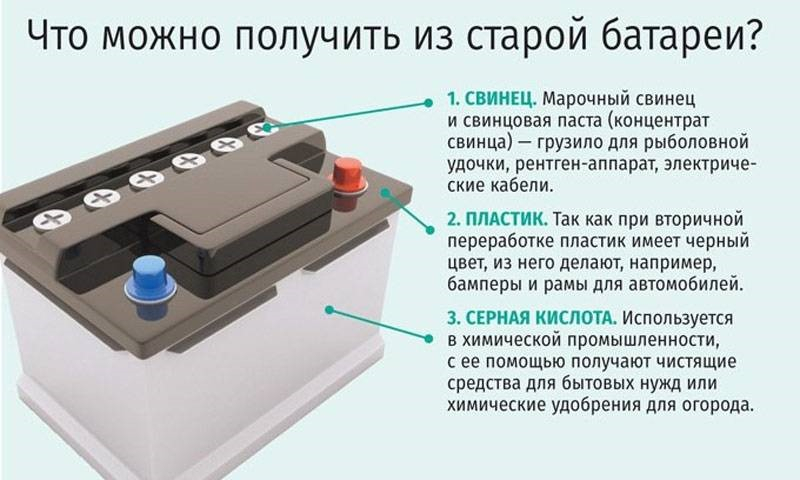 Что можно получить из старой батареи?

1. СВИНЕЦ. Марочный свинец и свинцовая паста (концентрат свинца) — грузило для рыболовной удочки, рентген-аппарат, электрические кабели.

2. ПЛАСТИК. Так как при вторичной переработке пластик имеет черный цвет, из него делают, например, бамперы и рамы для автомобилей.

3. СЕРНАЯ КИСЛОТА. Используется в химической промышленности, с ее помощью получают чистящие средства для бытовых нужд или химические удобрения для огорода.